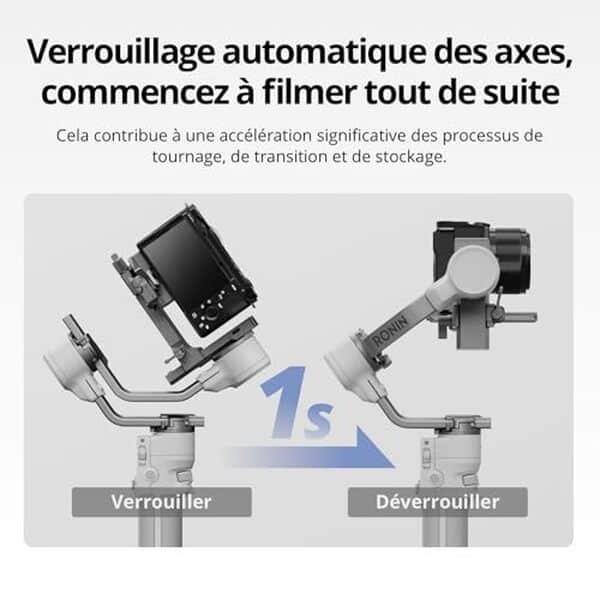 Verrouillage automatique des axes, commencez à filmer tout de suite

Cela contribue à une accélération significative des processus de tournage, de transition et de stockage.

RONIN

1s

Verrouiller

Déverrouiller